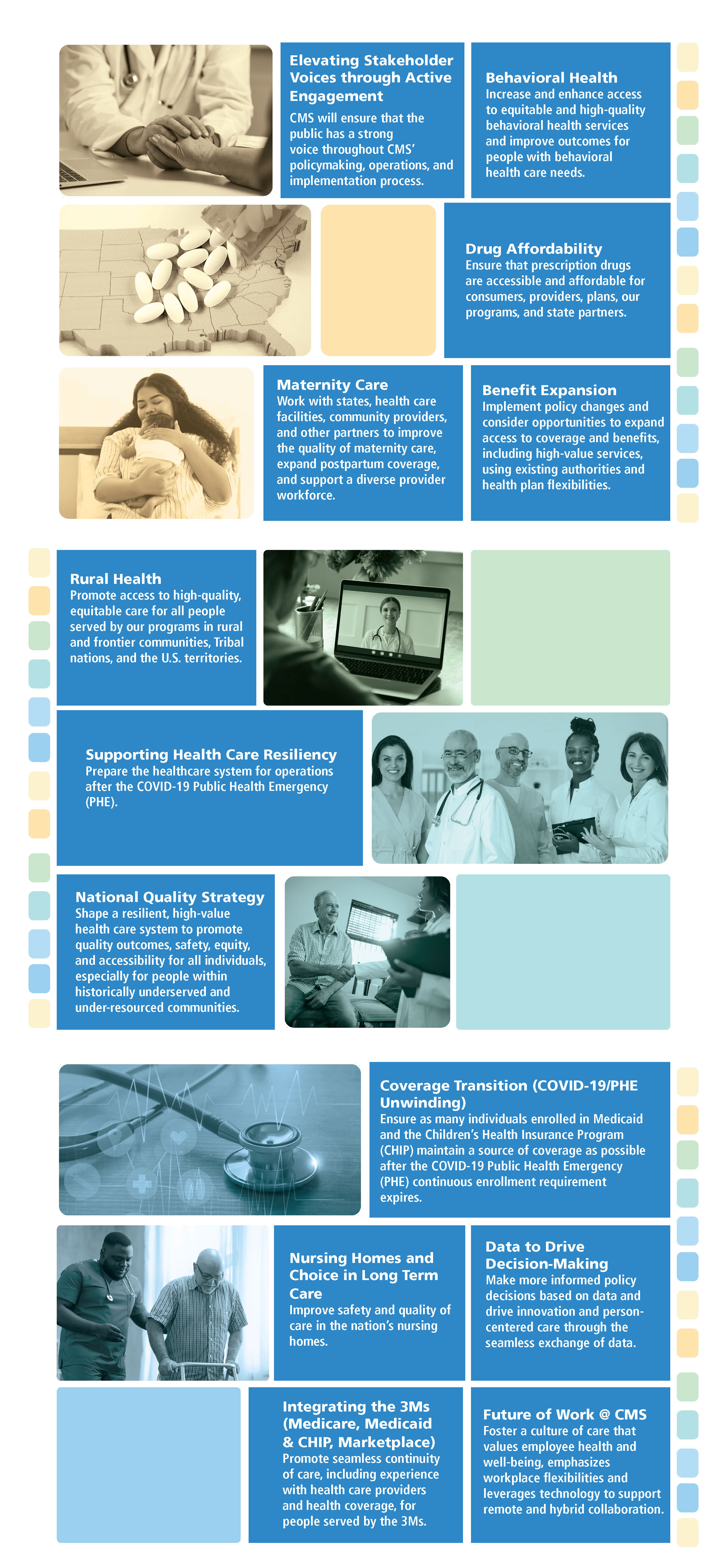 Elevating Stakeholder Voices through Active Engagement
CMS will ensure that the public has a strong voice throughout CMS' policymaking, operations, and implementation process.

Behavioral Health
Increase and enhance access to equitable and high-quality behavioral health services and improve outcomes for people with behavioral health care needs.

Drug Affordability
Ensure that prescription drugs are accessible and affordable for consumers, providers, plans, our programs, and state partners.

Maternity Care
Work with states, health care facilities, community providers, and other partners to improve the quality of maternity care, expand postpartum coverage, and support a diverse provider workforce.

Benefit Expansion
Implement policy changes and consider opportunities to expand access to coverage and benefits, including high-value services, using existing authorities and health plan flexibilities.

Rural Health
Promote access to high-quality, equitable care for all people served by our programs in rural and frontier communities, Tribal nations, and the U.S. territories.

Supporting Health Care Resiliency
Prepare the healthcare system for operations after the COVID-19 Public Health Emergency (PHE).

National Quality Strategy
Shape a resilient, high-value health care system to promote quality outcomes, safety, equity, and accessibility for all individuals, especially for people within historically underserved and under-resourced communities.

Coverage Transition (COVID-19/PHE Unwinding)
Ensure as many individuals enrolled in Medicaid and the Children's Health Insurance Program (CHIP) maintain a source of coverage as possible after the COVID-19 Public Health Emergency (PHE) continuous enrollment requirement expires.

Nursing Homes and Choice in Long Term Care
Improve safety and quality of care in the nation's nursing homes.

Data to Drive Decision-Making
Make more informed policy decisions based on data and drive innovation and person-centered care through the seamless exchange of data.

Integrating the 3Ms (Medicare, Medicaid & CHIP, Marketplace)
Promote seamless continuity of care, including experience with health care providers and health coverage, for people served by the 3Ms.

Future of Work @ CMS
Foster a culture of care that values employee health and well-being, emphasizes workplace flexibilities and leverages technology to support remote and hybrid collaboration.