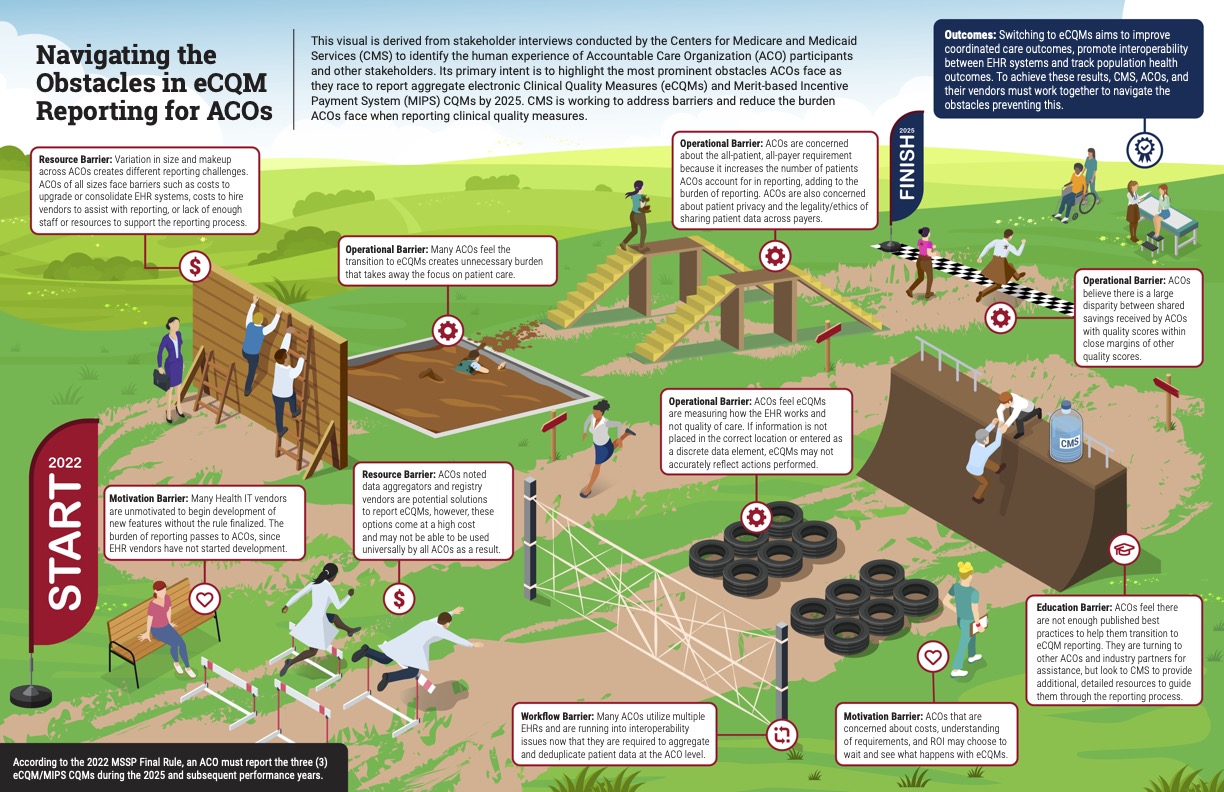 Navigating the Obstacles in eCQM Reporting for ACOs

This visual is derived from stakeholder interviews conducted by the Centers for Medicare and Medicaid Services (CMS) to identify the human experience of Accountable Care Organization (ACO) participants and other stakeholders. Its primary intent is to highlight the most prominent obstacles ACOs face as they race to report aggregate electronic Clinical Quality Measures (eCQMs) and Merit-based Incentive Payment System (MIPS) CQMs by 2025. CMS is working to address barriers and reduce the burden ACOs face when reporting clinical quality measures.

Outcomes: Switching to eCQMs aims to improve coordinated care outcomes, promote interoperability between EHR systems and track population health outcomes. To achieve these results, CMS, ACOs, and their vendors must work together to navigate the obstacles preventing this.

Resource Barrier: Variation in size and makeup across ACOs creates different reporting challenges. ACOs of all sizes face barriers such as costs to upgrade or consolidate EHR systems, costs to hire vendors to assist with reporting, or lack of enough staff or resources to support the reporting process.

Operational Barrier: Many ACOs feel the transition to eCQMs creates unnecessary burden that takes away the focus on patient care.

Operational Barrier: ACOs are concerned about the all-patient, all-payer requirement because it increases the number of patients ACOs account for in reporting, adding to the burden of reporting. ACOs are also concerned about patient privacy and the legality/ethics of sharing patient data across payers.

2025
FINISH

Operational Barrier: ACOs believe there is a large disparity between shared savings received by ACOs with quality scores within close margins of other quality scores.

Operational Barrier: ACOs feel eCQMs are measuring how the EHR works and not quality of care. If information is not placed in the correct location or entered as a discrete data element, eCQMs may not accurately reflect actions performed.

CMS

2022
START

Motivation Barrier: Many Health IT vendors are unmotivated to begin development of new features without the rule finalized. The burden of reporting passes to ACOs, since EHR vendors have not started development.

Resource Barrier: ACOs noted data aggregators and registry vendors are potential solutions to report eCQMs, however, these options come at a high cost and may not be able to be used universally by all ACOs as a result.

Education Barrier: ACOs feel there are not enough published best practices to help them transition to eCQM reporting. They are turning to other ACOs and industry partners for assistance, but look to CMS to provide additional, detailed resources to guide them through the reporting process.

Workflow Barrier: Many ACOs utilize multiple EHRs and are running into interoperability issues now that they are required to aggregate and deduplicate patient data at the ACO level.

Motivation Barrier: ACOs that are concerned about costs, understanding of requirements, and ROI may choose to wait and see what happens with eCQMs.

According to the 2022 MSSP Final Rule, an ACO must report the three (3) eCQM/MIPS CQMs during the 2025 and subsequent performance years.